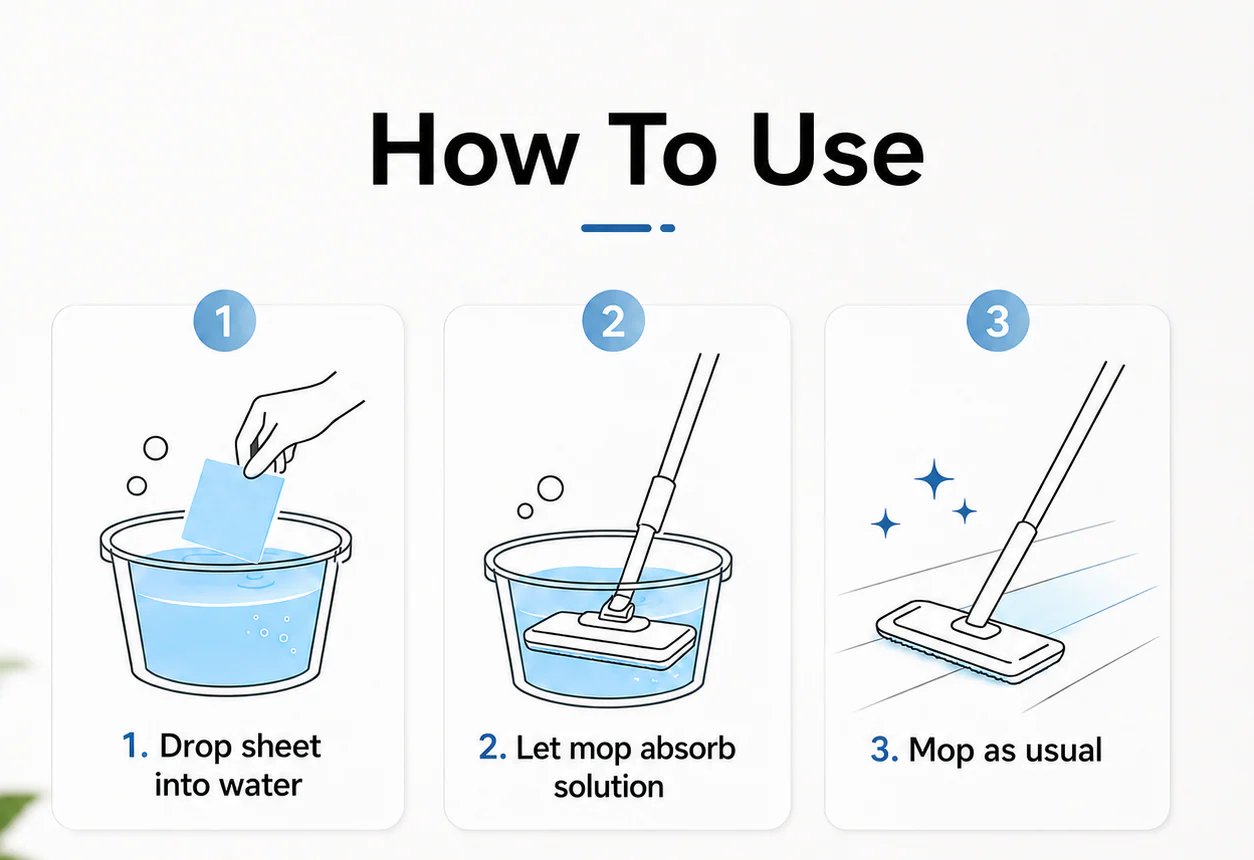 How To Use

1

1. Drop sheet into water

2

2. Let mop absorb solution

3

3. Mop as usual